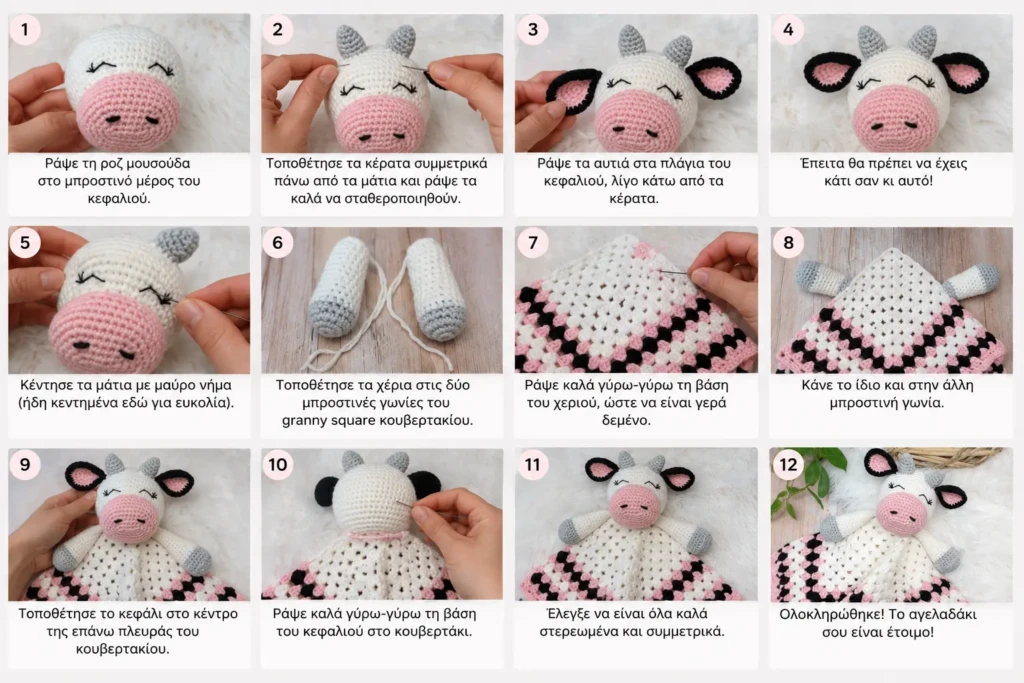 1
Ράψε τη ροζ μουσούδα στο μπροστινό μέρος του κεφαλιού.

2
Τοποθέτησε τα κέρατα συμμετρικά πάνω από τα μάτια και ράψε τα καλά να σταθεροποιηθούν.

3
Ράψε τα αυτιά στα πλάγια του κεφαλιού, λίγο κάτω από τα κέρατα.

4
Έπειτα θα πρέπει να έχεις κάτι σαν κι αυτό!

5
Κέντησε τα μάτια με μαύρο νήμα (ήδη κεντημένα εδώ για ευκολία).

6
Τοποθέτησε τα χέρια στις δύο μπροστινές γωνίες του granny square κουβερτακίου.

7
Ράψε καλά γύρω-γύρω τη βάση του χεριού, ώστε να είναι γερά δεμένο.

8
Κάνε το ίδιο και στην άλλη μπροστινή γωνία.

9
Τοποθέτησε το κεφάλι στο κέντρο της επάνω πλευράς του κουβερτακίου.

10
Ράψε καλά γύρω-γύρω τη βάση του κεφαλιού στο κουβερτάκι.

11
Έλεγξε να είναι όλα καλά στερεωμένα και συμμετρικά.

12
Ολοκληρώθηκε! Το αγελαδάκι σου είναι έτοιμο!